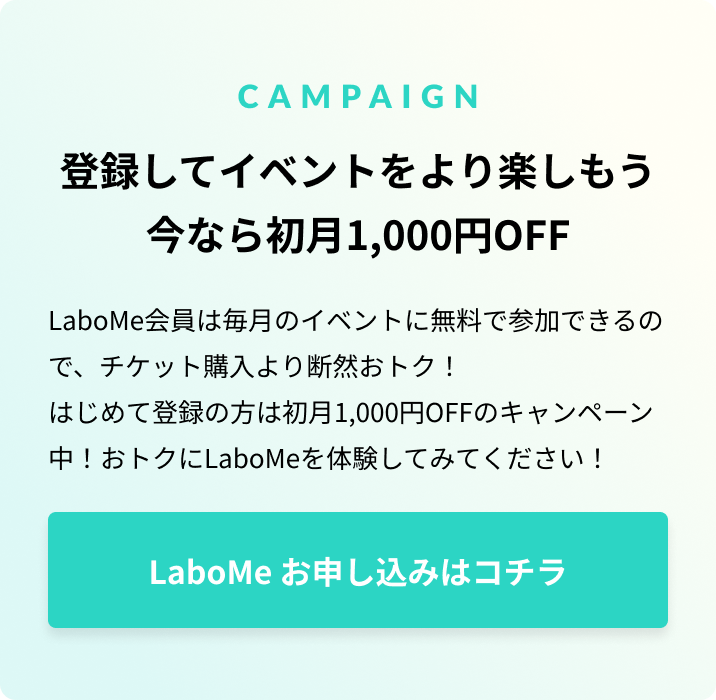 CAMPAIGN

登録してイベントをより楽しもう
今なら初月1,000円OFF

LaboMe会員は毎月のイベントに無料で参加できるので、チケット購入より断然おトク！
はじめて登録の方は初月1,000円OFFのキャンペーン中！おトクにLaboMeを体験してみてください！

LaboMe お申し込みはコチラ